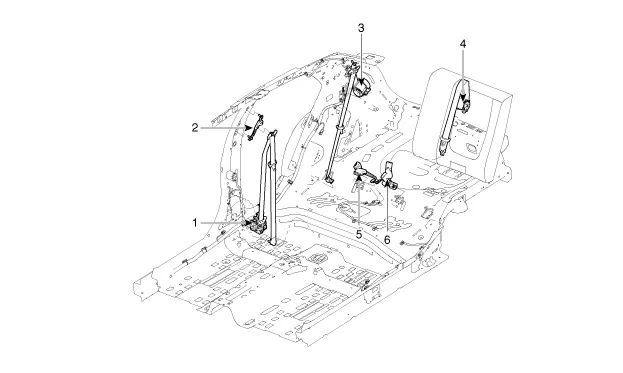 3
4
2
1
5
6