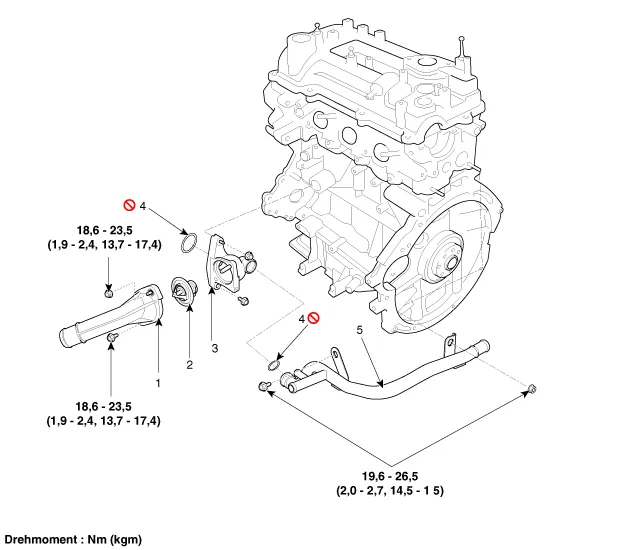 4

18,6 - 23,5
(1,9 - 2,4, 13,7 - 17,4)

4

5

3

2

1

18,6 - 23,5
(1,9 - 2,4, 13,7 - 17,4)

19,6 - 26,5
(2,0 - 2,7, 14,5 - 1 5)

Drehmoment : Nm (kgm)