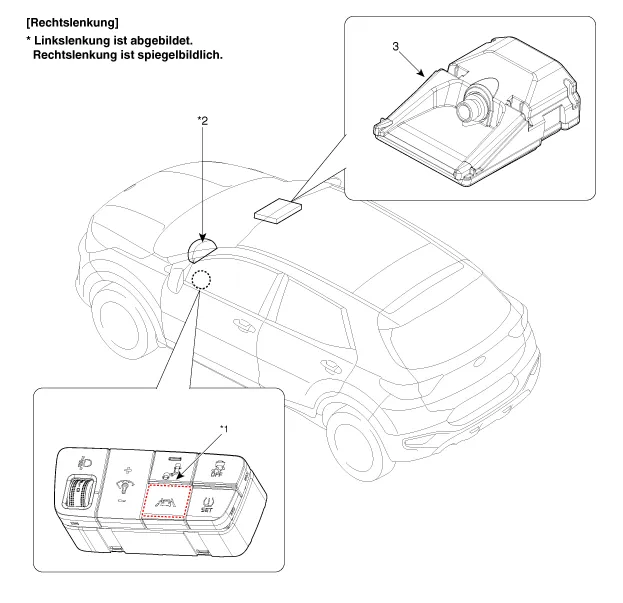 [Rechtslenkung]
* Linkslenkung ist abgebildet.
Rechtslenkung ist spiegelbildlich.

3

*2

*1

SET