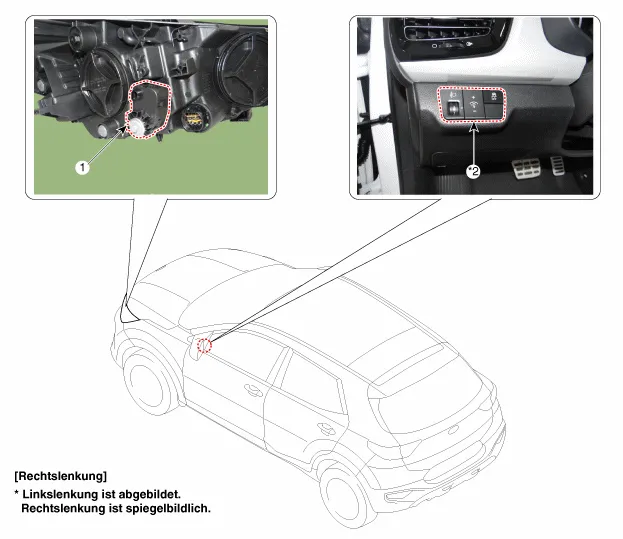 1

*2

[Rechtslenkung]

* Linkslenkung ist abgebildet.
Rechtslenkung ist spiegelbildlich.