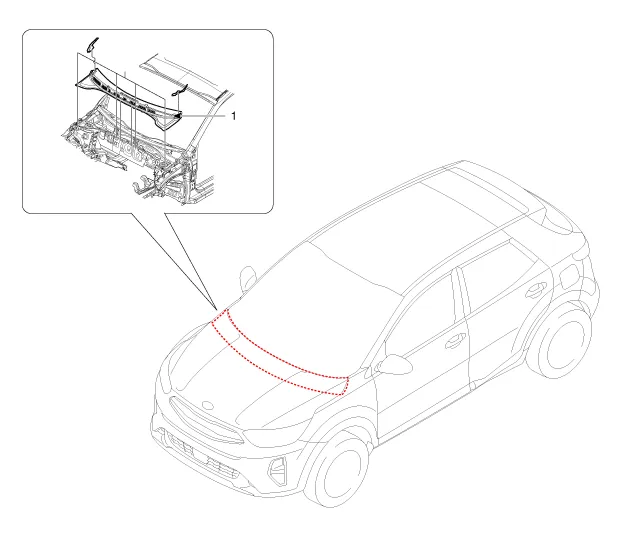 1