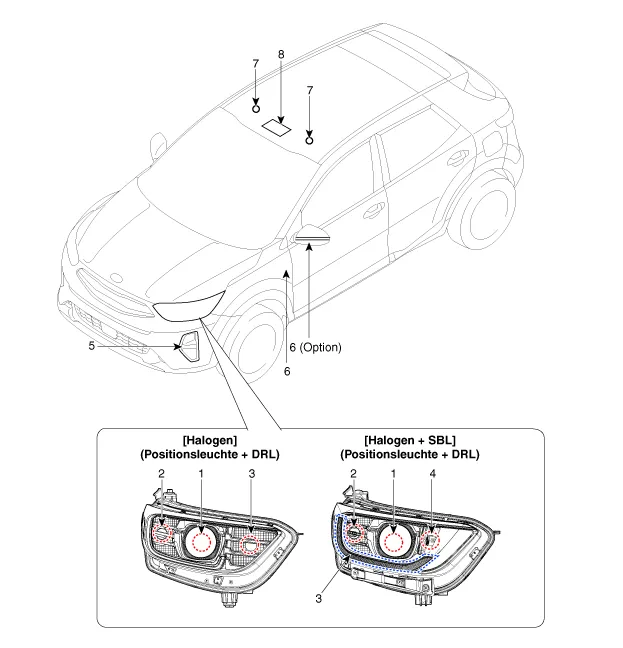 7
8
7
5
6 (Option)
6

[Halogen]
(Positionsleuchte + DRL)
2
1
3

[Halogen + SBL]
(Positionsleuchte + DRL)
2
1
4
3