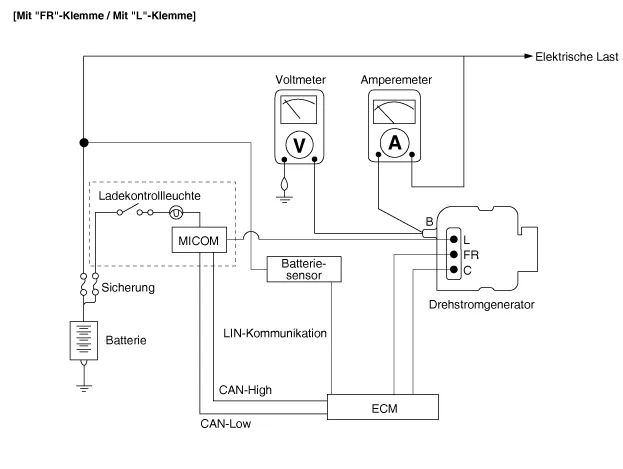 [Mit "FR"-Klemme / Mit "L"-Klemme]

Elektrische Last

Voltmeter

Amperemeter

V

A

Ladekontrollleuchte

MICOM

B

L

FR

C

Batteriesensor

Sicherung

Drehstromgenerator

Batterie

LIN-Kommunikation

CAN-High

ECM

CAN-Low