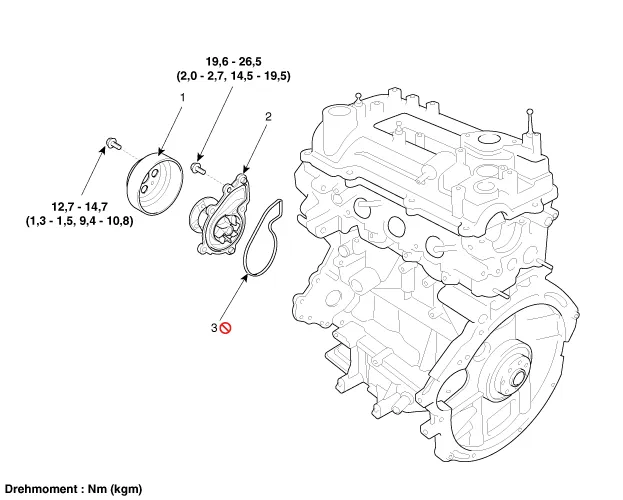 19,6 - 26,5
(2,0 - 2,7, 14,5 - 19,5)

1

2

12,7 - 14,7
(1,3 - 1,5, 9,4 - 10,8)

3

Drehmoment : Nm (kgm)