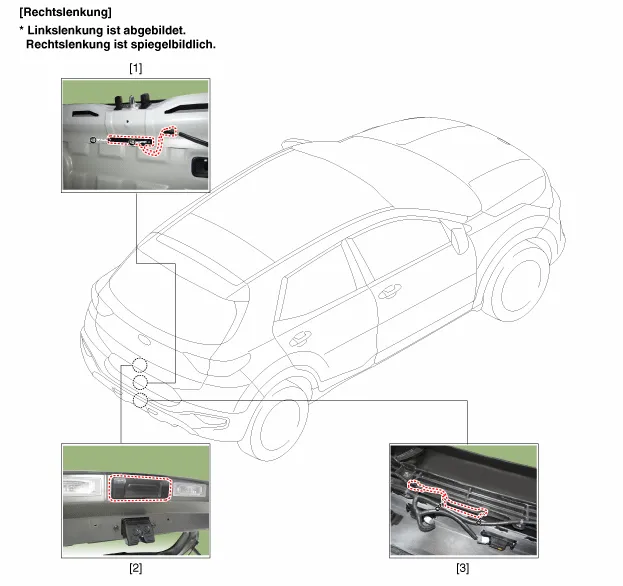 [Rechtslenkung]

* Linkslenkung ist abgebildet.
Rechtslenkung ist spiegelbildlich.

[1]

[2]

[3]