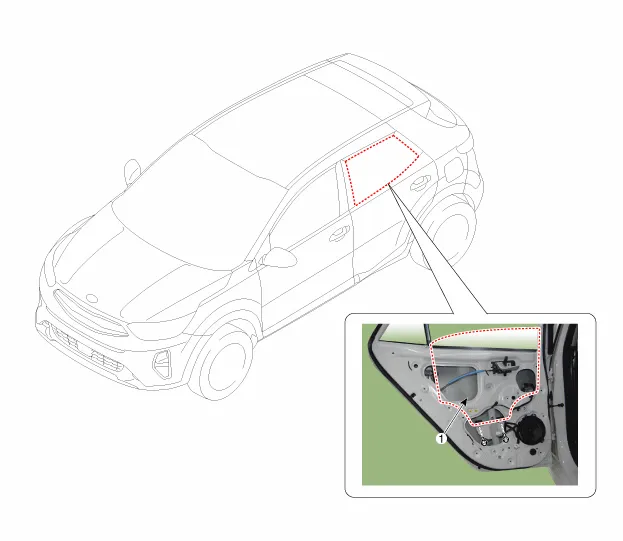 1