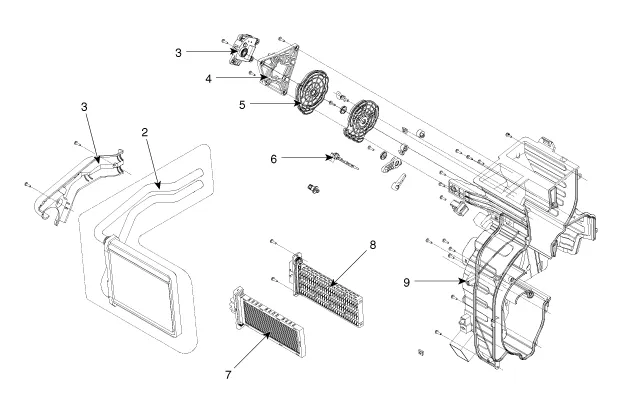 3
4
5
3
2
6
8
9
7