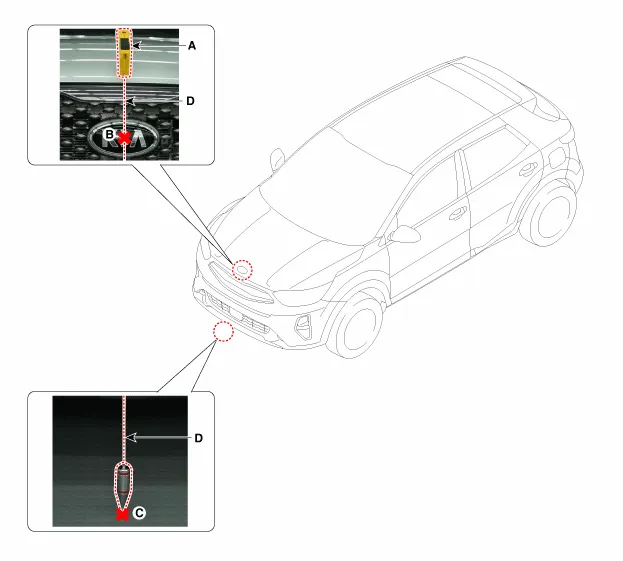 A
D
B
KIA
D
C