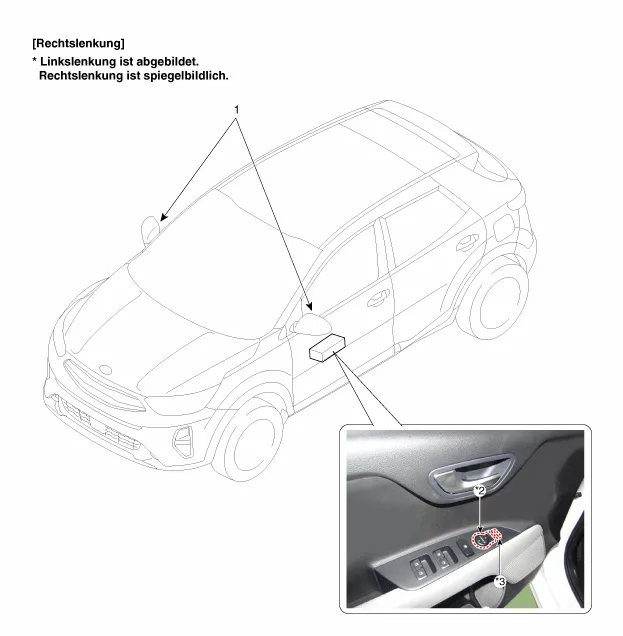 [Rechtslenkung]
* Linkslenkung ist abgebildet.
Rechtslenkung ist spiegelbildlich.

1

*2

*3