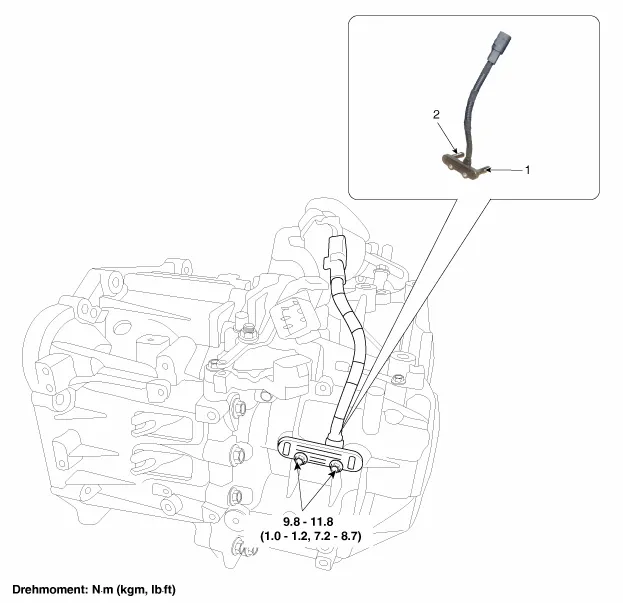 2

1

9.8 - 11.8
(1.0 - 1.2, 7.2 - 8.7)

Drehmoment: N·m (kgm, lb·ft)