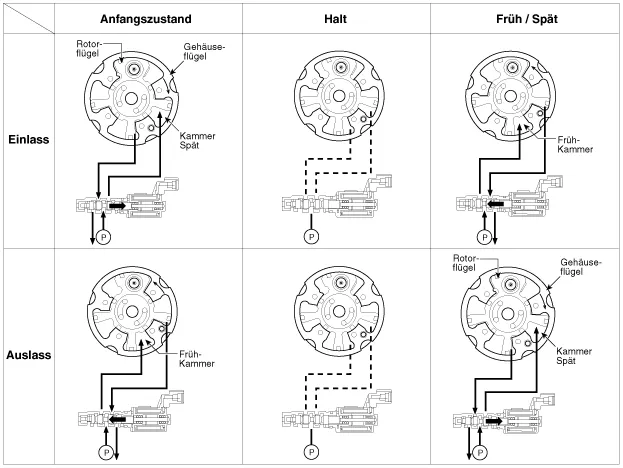 | | Anfangszustand | Halt | Früh / Spät |
|---|---|---|---|
| Einlass | Rotorflügel Gehäuseflügel Kammer Spät P | P | Früh-Kammer P |
| Auslass | Früh-Kammer P | P | Rotorflügel Gehäuseflügel Kammer Spät P |