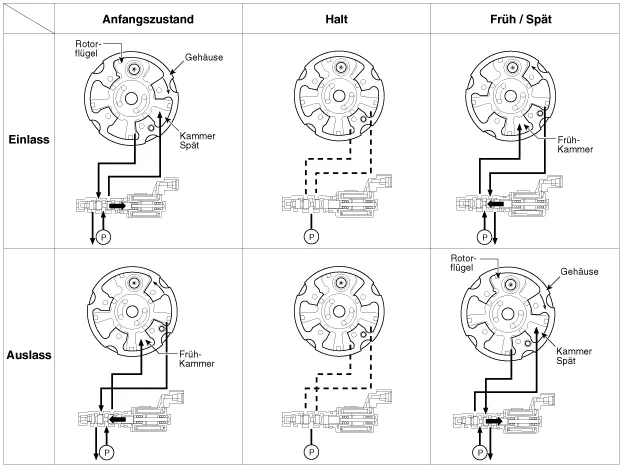 | | Anfangszustand | Halt | Früh / Spät |
|---|---|---|---|
| Einlass | Rotorflügel Gehäuse Kammer Spät P | P | Früh-Kammer P |
| Auslass | Früh-Kammer P | P | Rotorflügel Gehäuse Kammer Spät P |