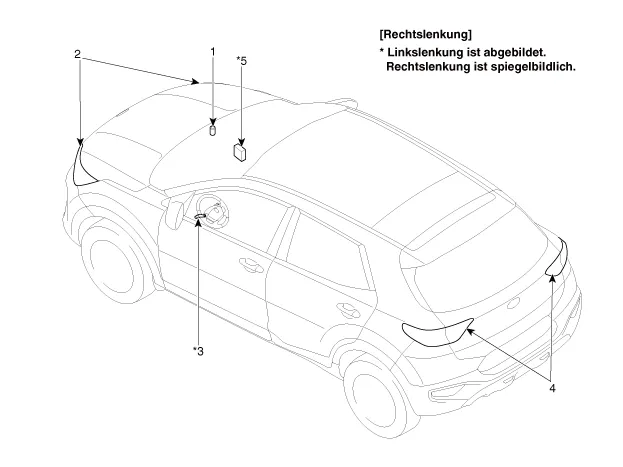 [Rechtslenkung]
* Linkslenkung ist abgebildet.
Rechtslenkung ist spiegelbildlich.

2
1
*5
*3
4