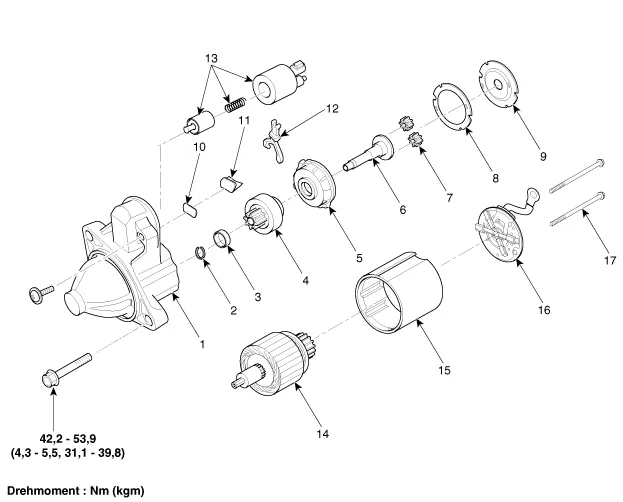 13

12

11

10

9

8

7

6

5

4

3

2

1

17

16

15

14

42,2 - 53,9
(4,3 - 5,5, 31,1 - 39,8)

Drehmoment : Nm (kgm)