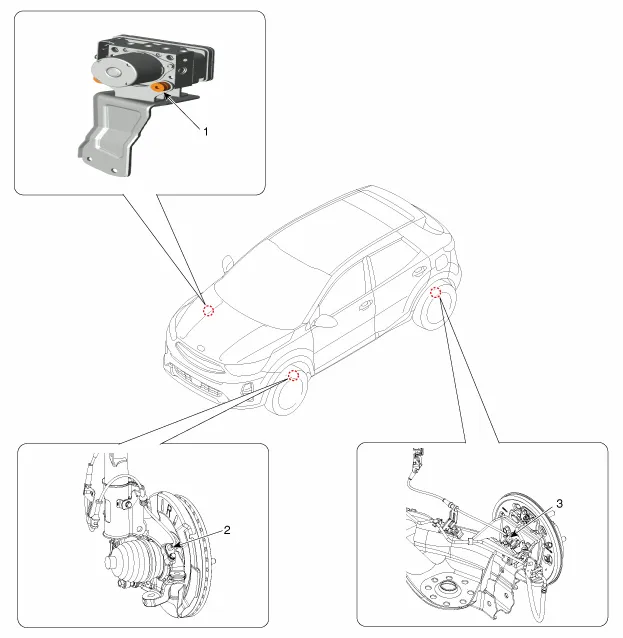 1

2

3