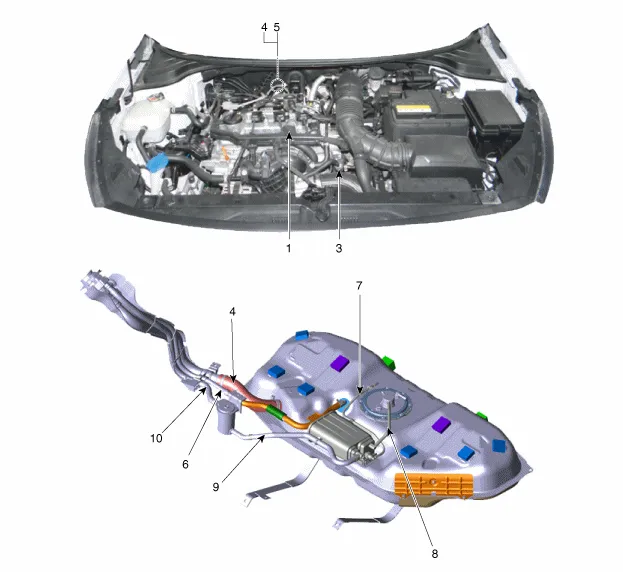 4 5

1

3

7

4

10

6

9

8